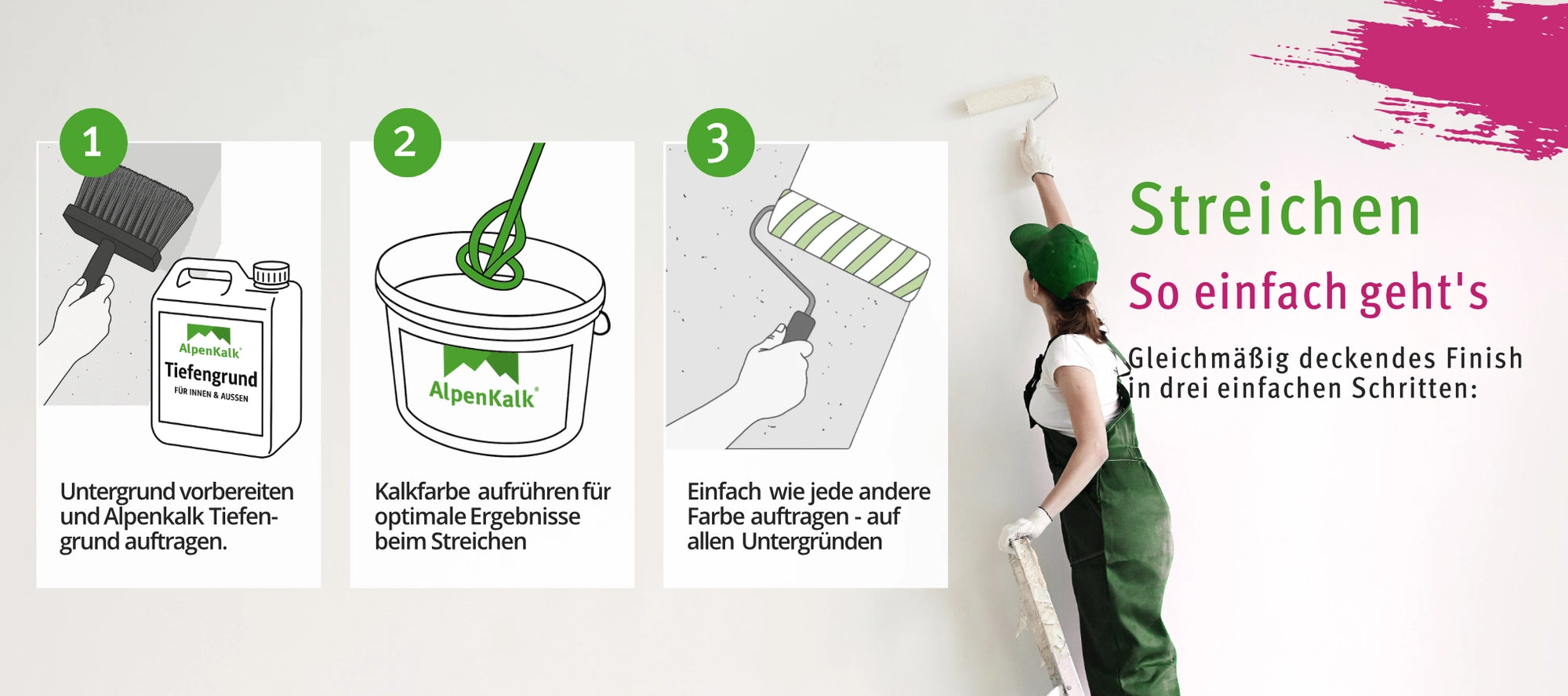 1

AlpenKalk®
Tiefengrund
FÜR INNEN & AUSSEN

Untergrund vorbereiten und Alpenkalk Tiefengrund auftragen.

2

AlpenKalk®

Kalkfarbe aufrühren für optimale Ergebnisse beim Streichen

3

Einfach wie jede andere Farbe auftragen - auf allen Untergründen

Streichen
So einfach geht's
Gleichmäßig deckendes Finish in drei einfachen Schritten: